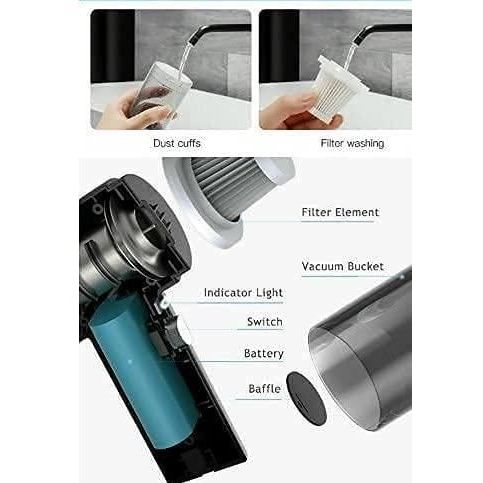 Dust cuffs

Filter washing

Filter Element

Vacuum Bucket

Indicator Light

Switch

Battery

Baffle