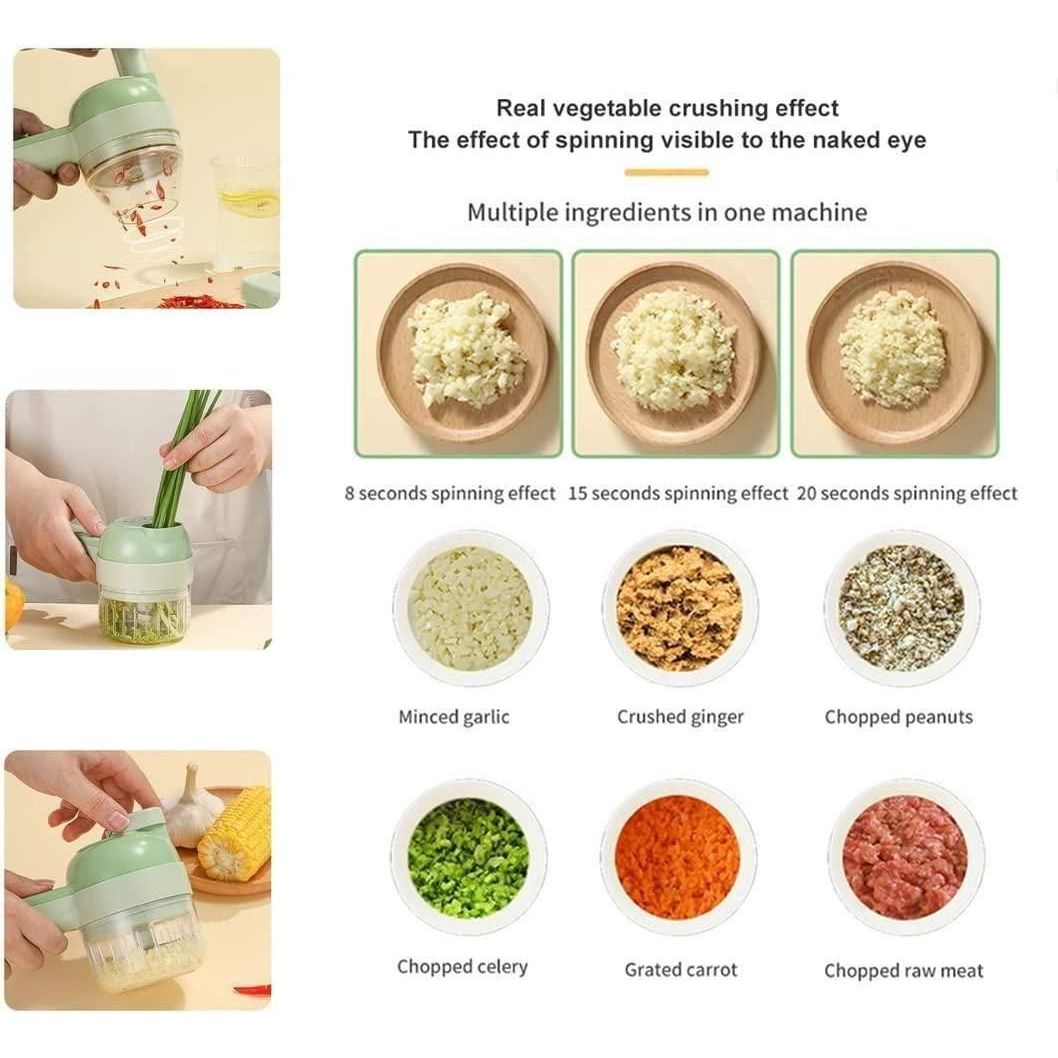 Real vegetable crushing effect
The effect of spinning visible to the naked eye

Multiple ingredients in one machine

8 seconds spinning effect 15 seconds spinning effect 20 seconds spinning effect

Minced garlic
Crushed ginger
Chopped peanuts

Chopped celery
Grated carrot
Chopped raw meat